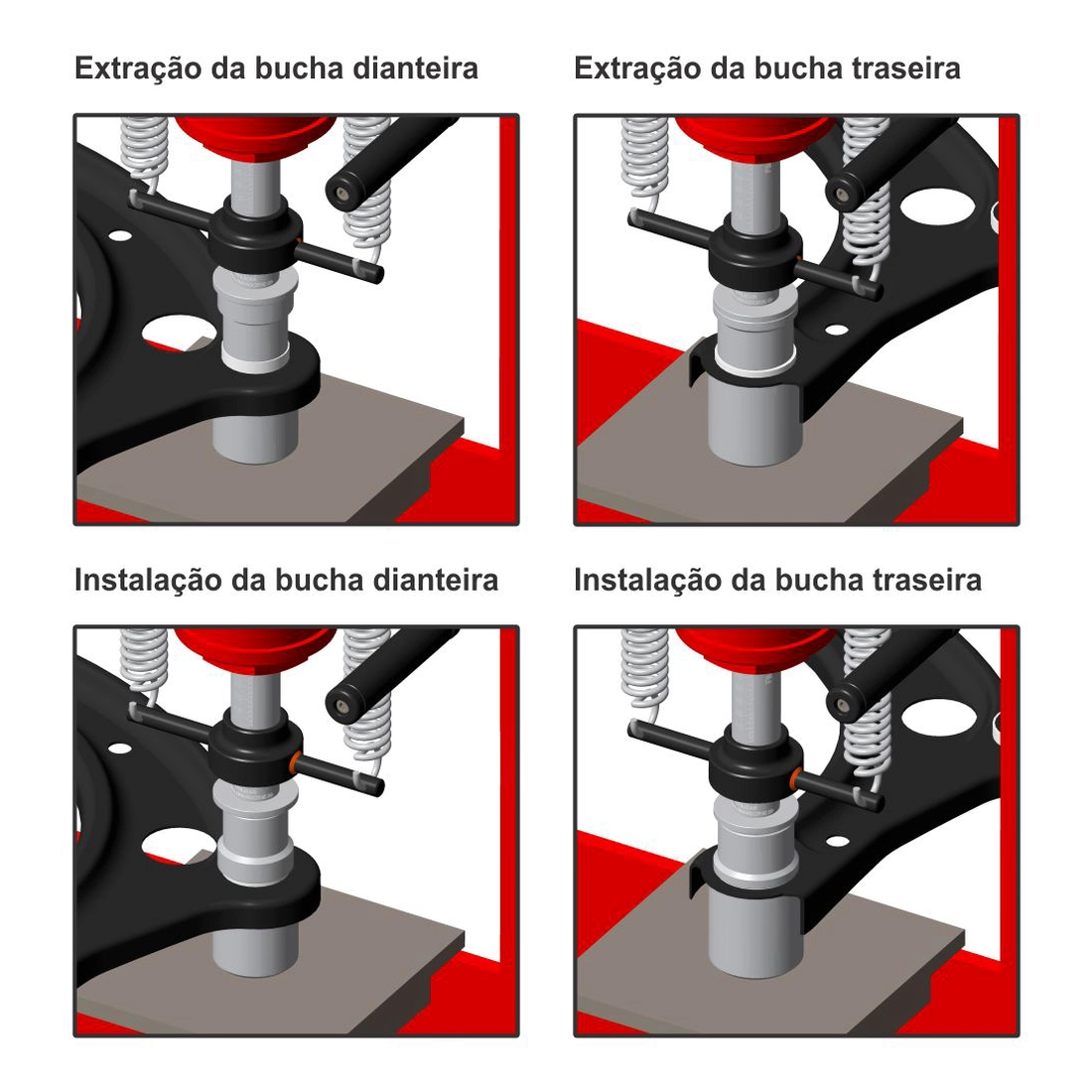 Extração da bucha dianteira

Extração da bucha traseira

Instalação da bucha dianteira

Instalação da bucha traseira