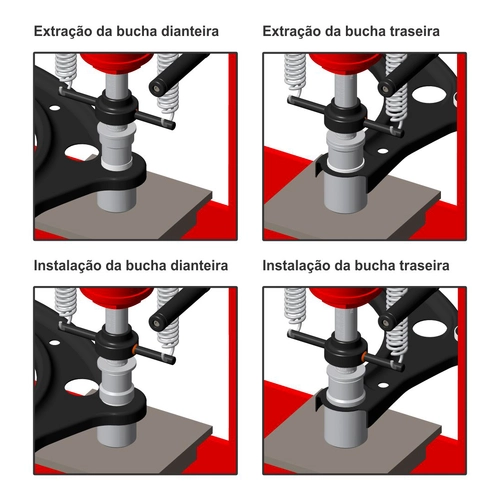 Extração da bucha dianteira

Extração da bucha traseira

Instalação da bucha dianteira

Instalação da bucha traseira